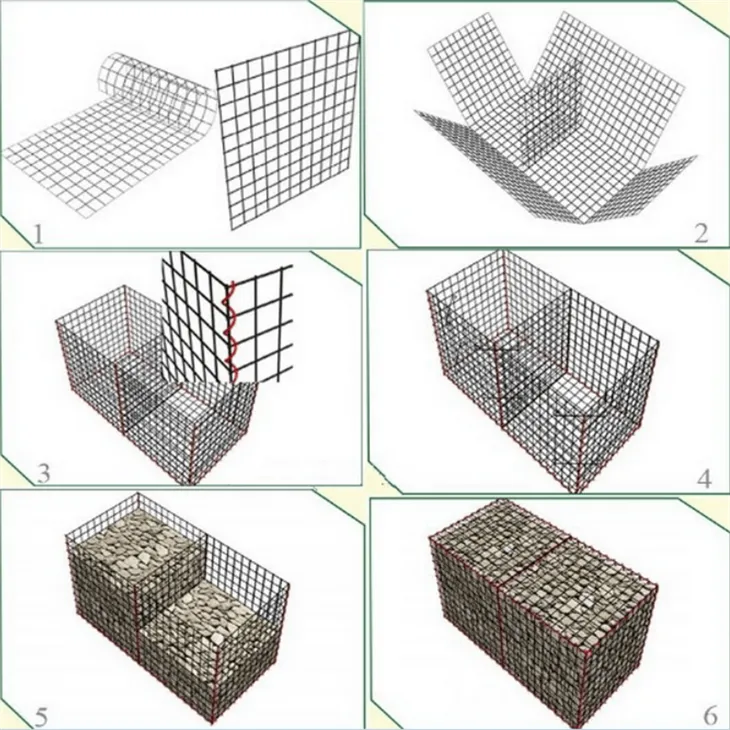 1

2

3

4

5

6